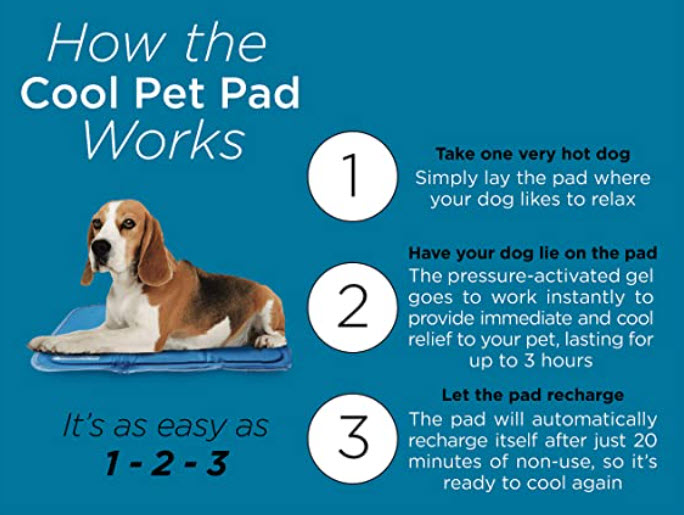 How the
Cool Pet Pad
Works

It's as easy as
1 - 2 - 3

1
Take one very hot dog
Simply lay the pad where your dog likes to relax

2
Have your dog lie on the pad
The pressure-activated gel goes to work instantly to provide immediate and cool relief to your pet, lasting for up to 3 hours

3
Let the pad recharge
The pad will automatically recharge itself after just 20 minutes of non-use, so it's ready to cool again